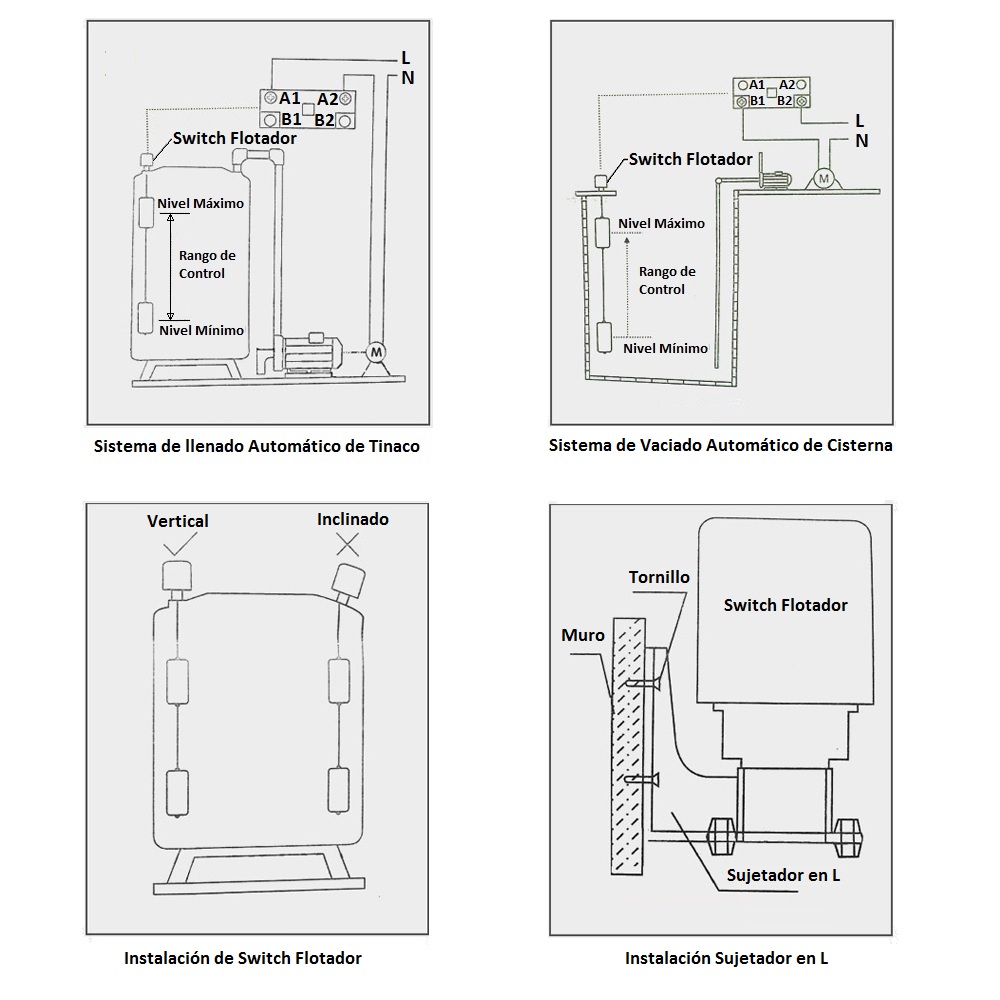 L
N
A1
A2
B1
B2
Switch Flotador
Nivel Máximo
Rango de Control
Nivel Mínimo
M

Sistema de llenado Automático de Tinaco

A1
A2
B1
B2
L
N
Switch Flotador
M
Nivel Máximo
Rango de Control
Nivel Mínimo

Sistema de Vaciado Automático de Cisterna

Vertical
Inclinado

Instalación de Switch Flotador

Tornillo
Switch Flotador
Muro
Sujetador en L

Instalación Sujetador en L