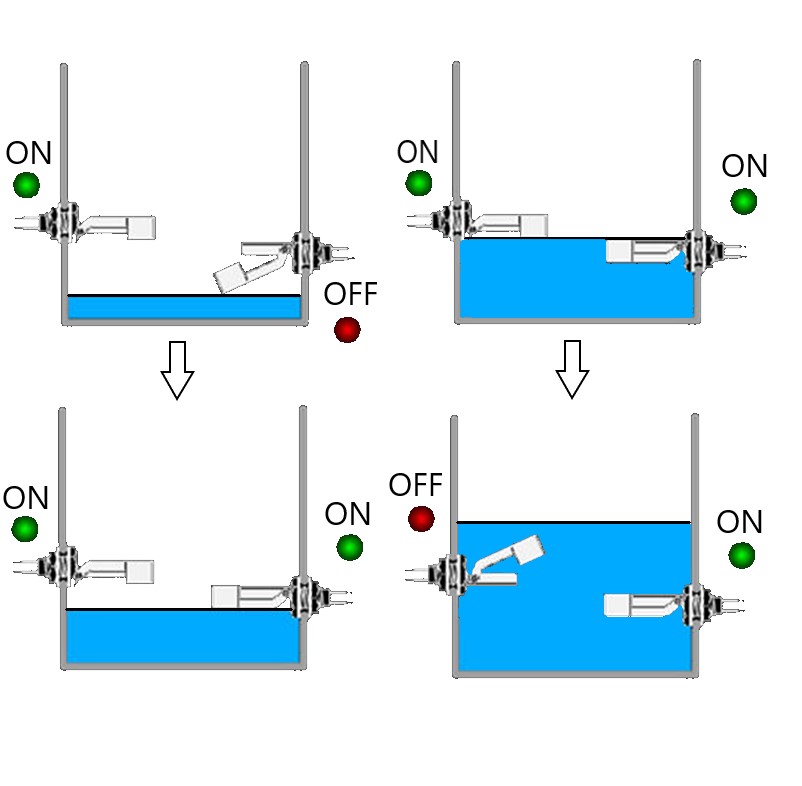 ON

OFF

ON

ON

ON

ON

OFF

ON