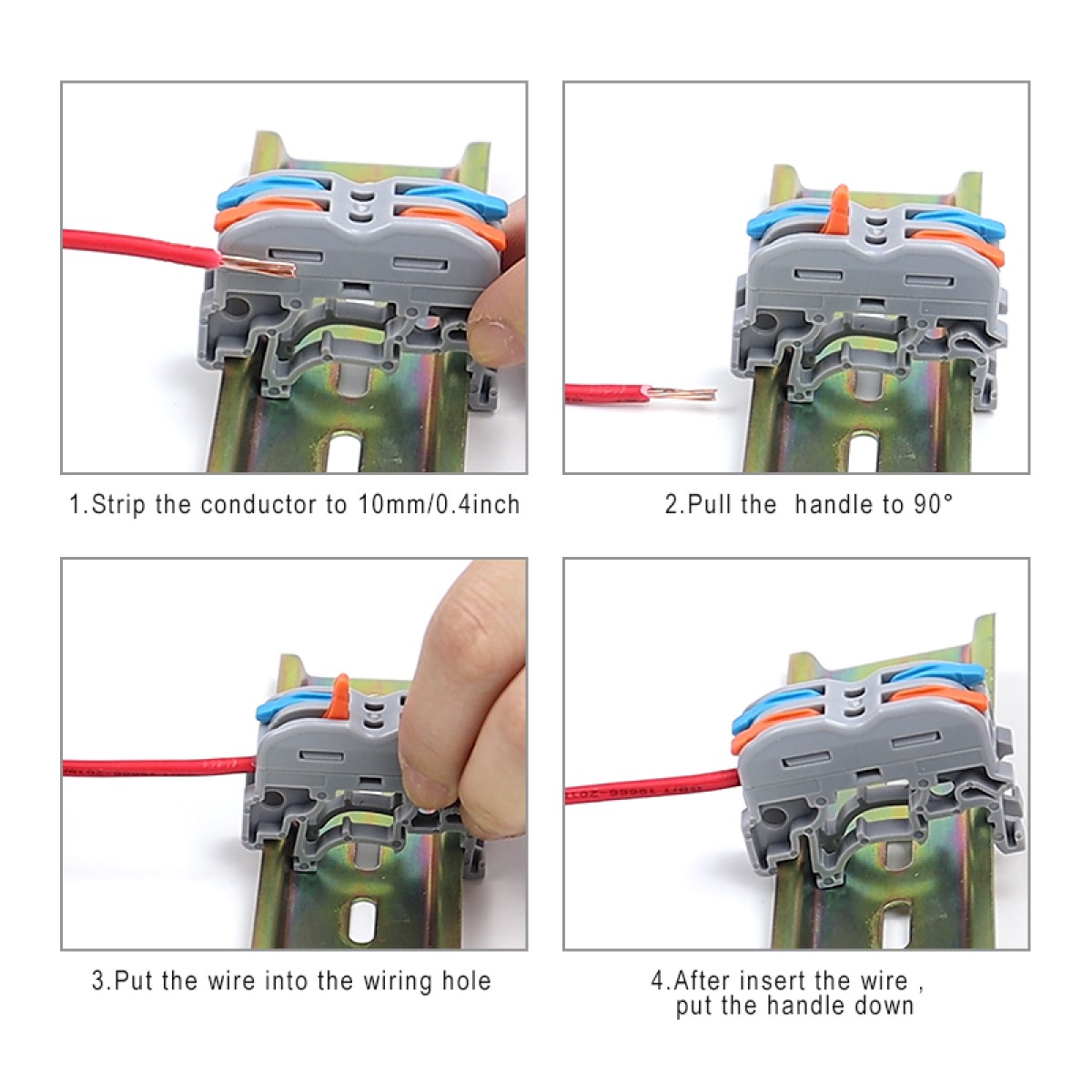 1.Strip the conductor to 10mm/0.4inch

2.Pull the handle to 90°

3.Put the wire into the wiring hole

4.After insert the wire , put the handle down