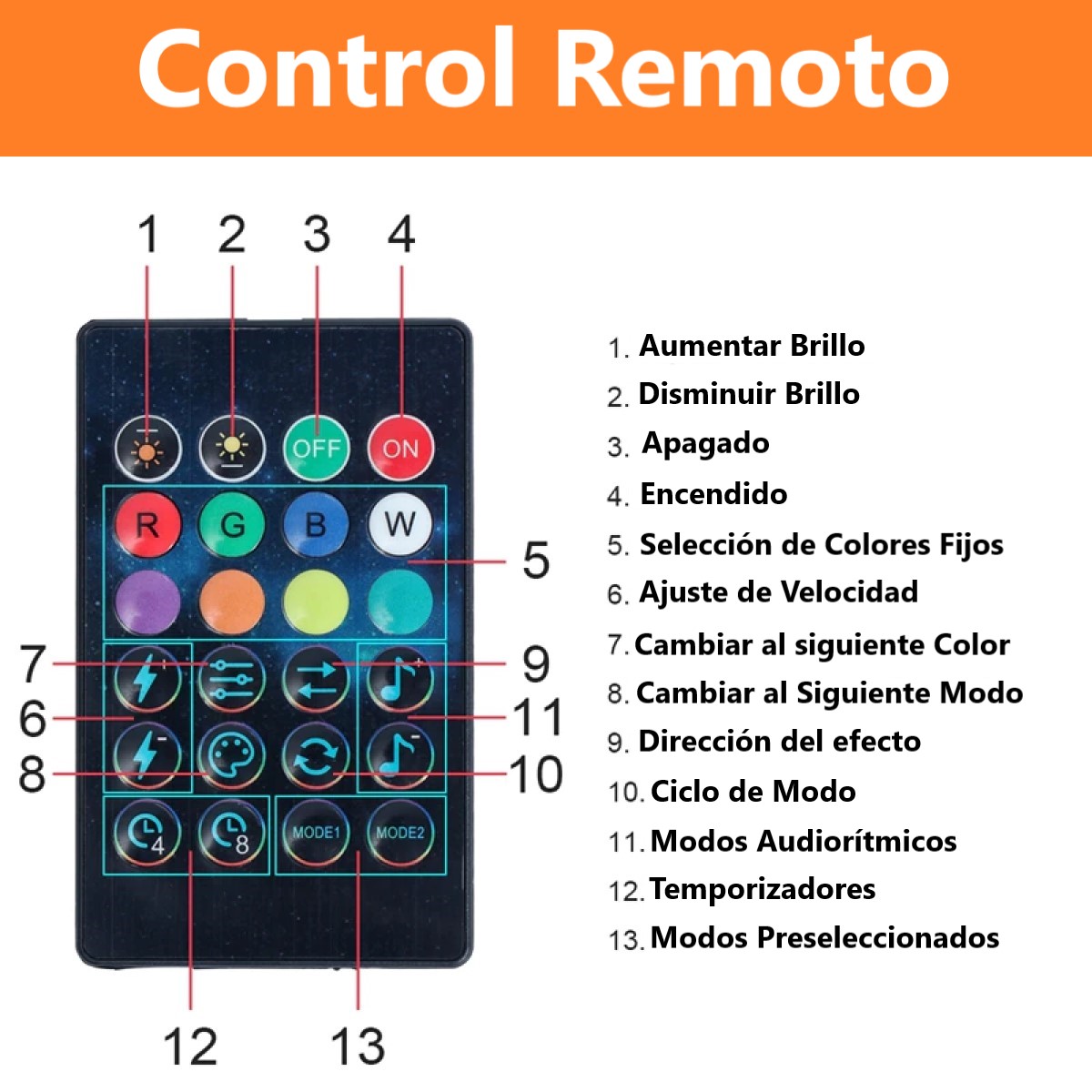 Control Remoto

1 2 3 4

OFF ON
R G B W

5
7 9
6 11
8 10

4 8 MODE1 MODE2

12 13

1. Aumentar Brillo
2. Disminuir Brillo
3. Apagado
4. Encendido
5. Selección de Colores Fijos
6. Ajuste de Velocidad
7. Cambiar al siguiente Color
8. Cambiar al Siguiente Modo
9. Dirección del efecto
10. Ciclo de Modo
11. Modos Audiorítmicos
12. Temporizadores
13. Modos Preseleccionados